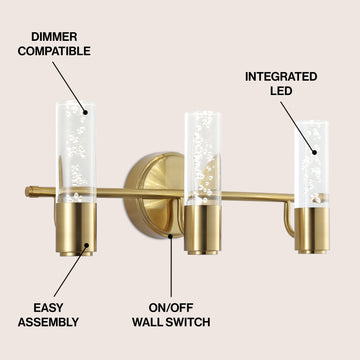 DIMMER COMPATIBLE

INTEGRATED LED

EASY ASSEMBLY

ON/OFF WALL SWITCH